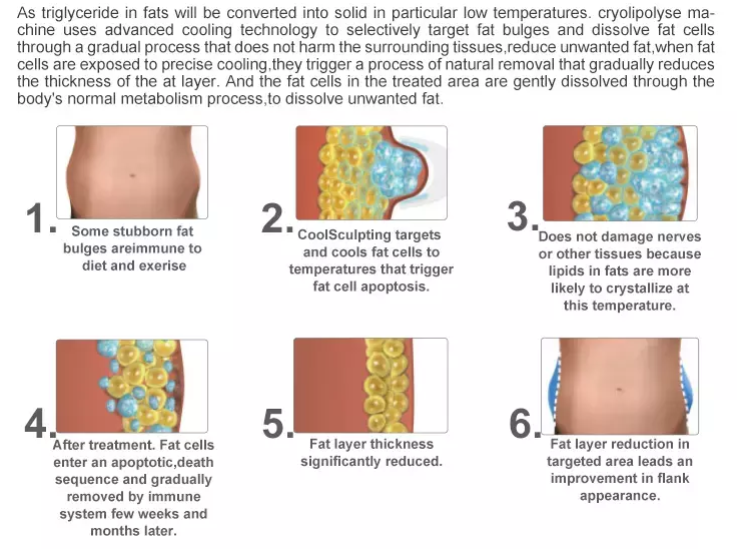 As triglyceride in fats will be converted into solid in particular low temperatures. cryolipolyse machine uses advanced cooling technology to selectively target fat bulges and dissolve fat cells through a gradual process that does not harm the surrounding tissues,reduce unwanted fat,when fat cells are exposed to precise cooling,they trigger a process of natural removal that gradually reduces the thickness of the at layer. And the fat cells in the treated area are gently dissolved through the body's normal metabolism process,to dissolve unwanted fat.

1. Some stubborn fat bulges areimmune to diet and exerise

2. CoolSculpting targets and cools fat cells to temperatures that trigger fat cell apoptosis.

3. Does not damage nerves or other tissues because lipids in fats are more likely to crystallize at this temperature.

4. After treatment. Fat cells enter an apoptotic,death sequence and gradually removed by immune system few weeks and months later.

5. Fat layer thickness significantly reduced.

6. Fat layer reduction in targeted area leads an improvement in flank appearance.